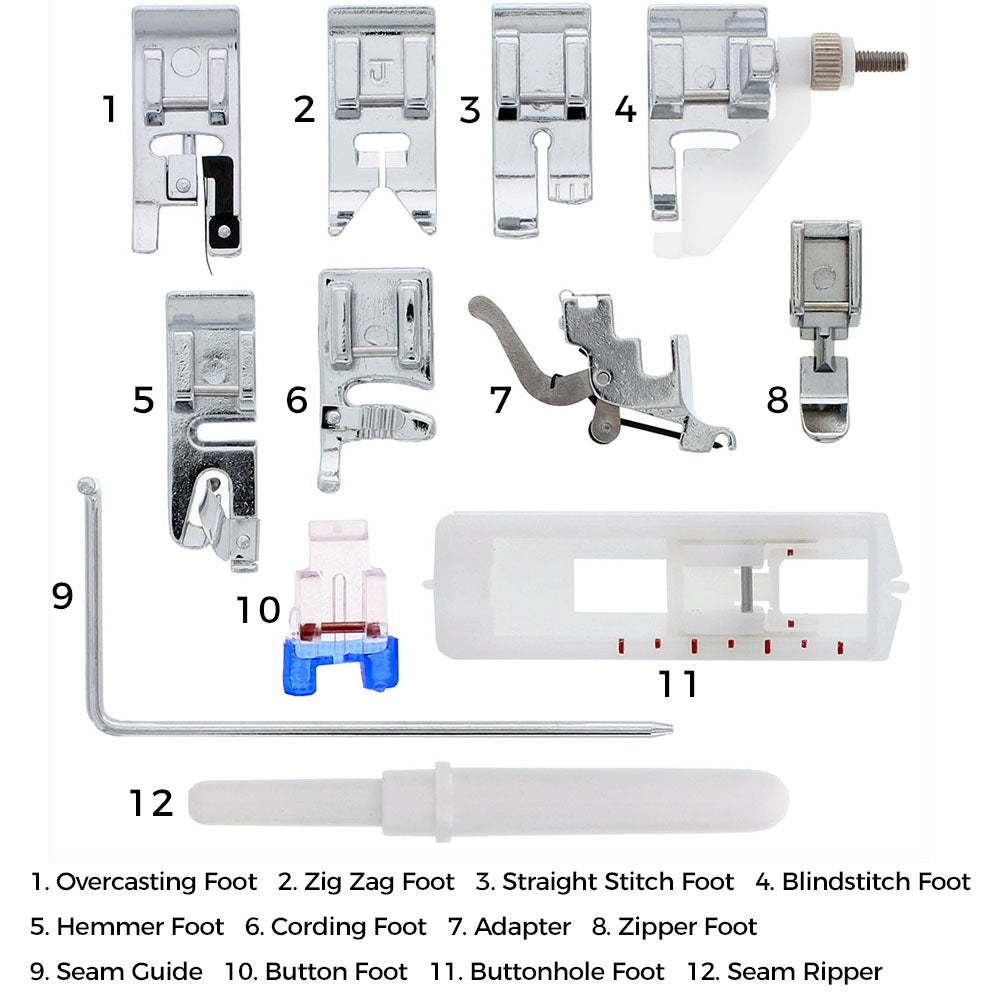 1 2 J 3 4

5 6 7 8

9 10 11

12

1. Overcasting Foot 2. Zig Zag Foot 3. Straight Stitch Foot 4. Blindstitch Foot

5. Hemmer Foot 6. Cording Foot 7. Adapter 8. Zipper Foot

9. Seam Guide 10. Button Foot 11. Buttonhole Foot 12. Seam Ripper