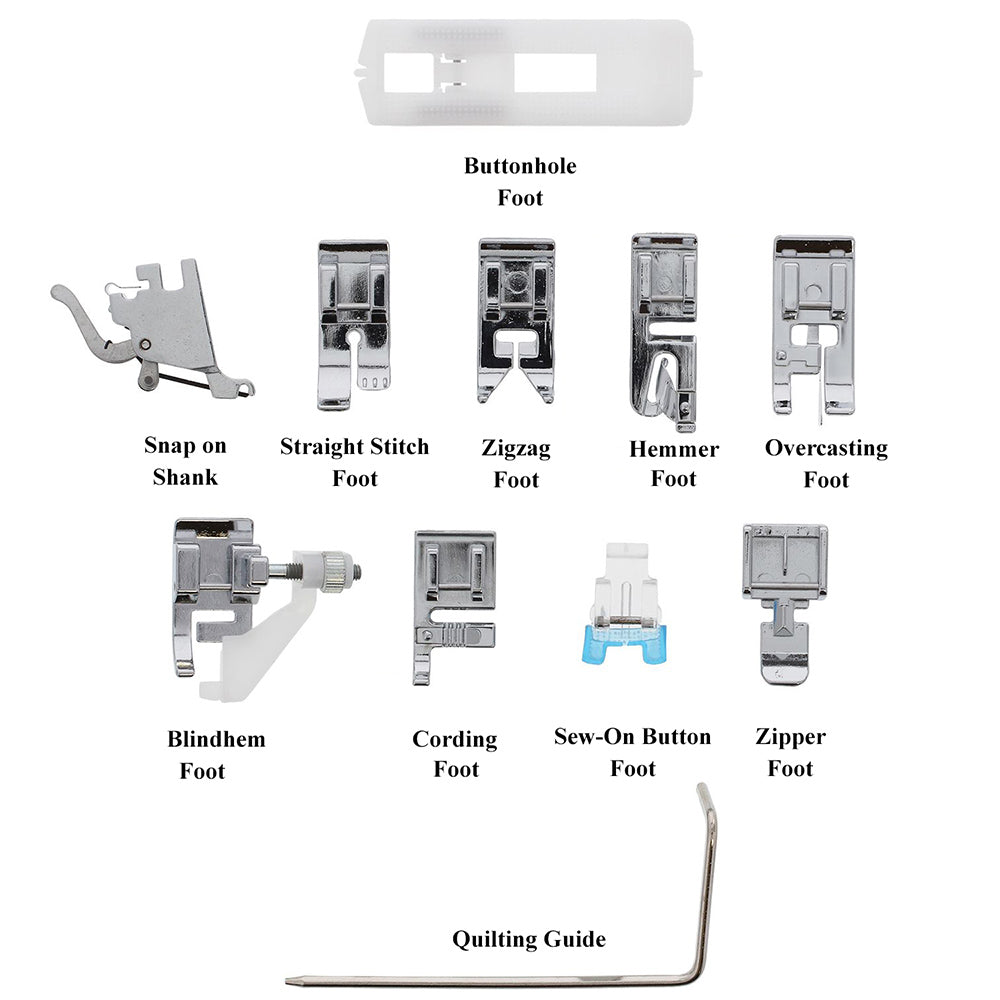 Buttonhole Foot

Snap on Shank

Straight Stitch Foot

Zigzag Foot

Hemmer Foot

Overcasting Foot

Blindhem Foot

Cording Foot

Sew-On Button Foot

Zipper Foot

Quilting Guide