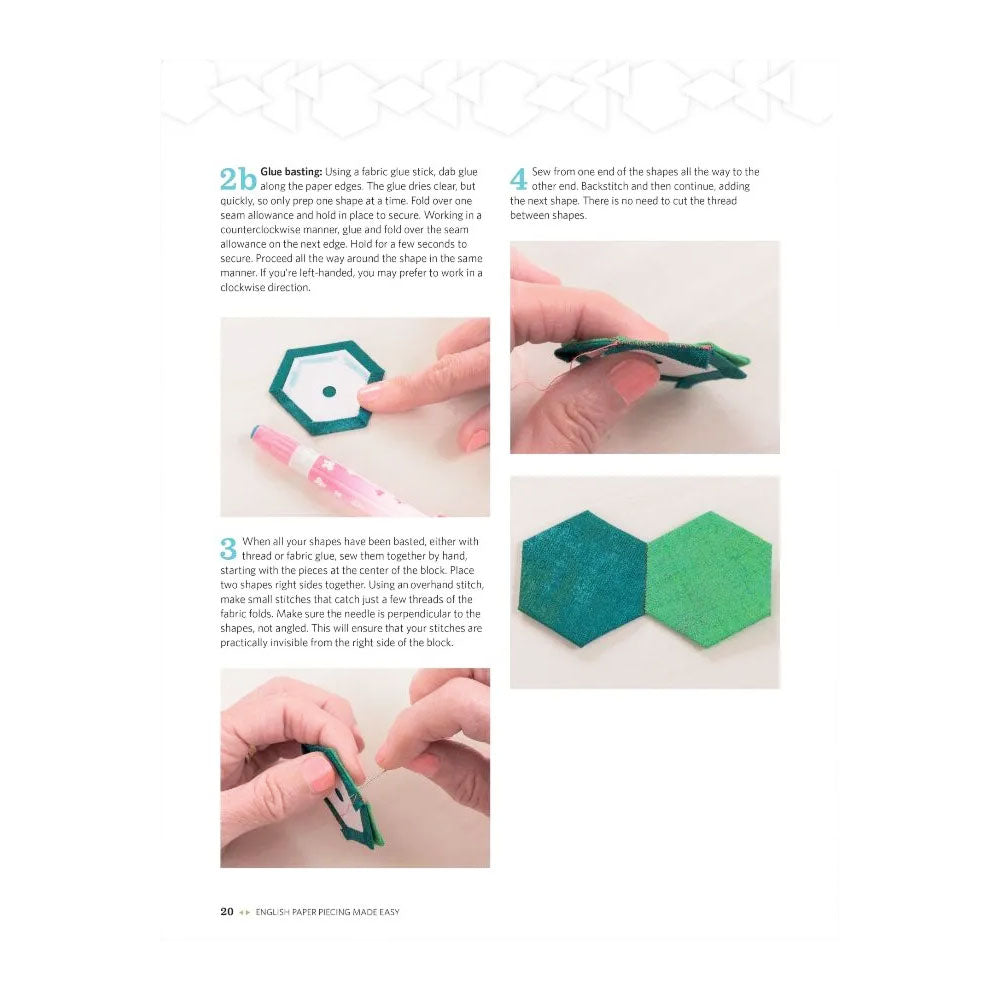 2b Glue basting: Using a fabric glue stick, dab glue along the paper edges. The glue dries clear, but quickly, so only prep one shape at a time. Fold over one seam allowance and hold in place to secure. Working in a counterclockwise manner, glue and fold over the seam allowance on the next edge. Hold for a few seconds to secure. Proceed all the way around the shape in the same manner. If you're left-handed, you may prefer to work in a clockwise direction.

3 When all your shapes have been basted, either with thread or fabric glue, sew them together by hand, starting with the pieces at the center of the block. Place two shapes right sides together. Using an overhand stitch, make small stitches that catch just a few threads of the fabric folds. Make sure the needle is perpendicular to the shapes, not angled. This will ensure that your stitches are practically invisible from the right side of the block.

4 Sew from one end of the shapes all the way to the other end. Backstitch and then continue, adding the next shape. There is no need to cut the thread between shapes.

20 ENGLISH PAPER PIECING MADE EASY