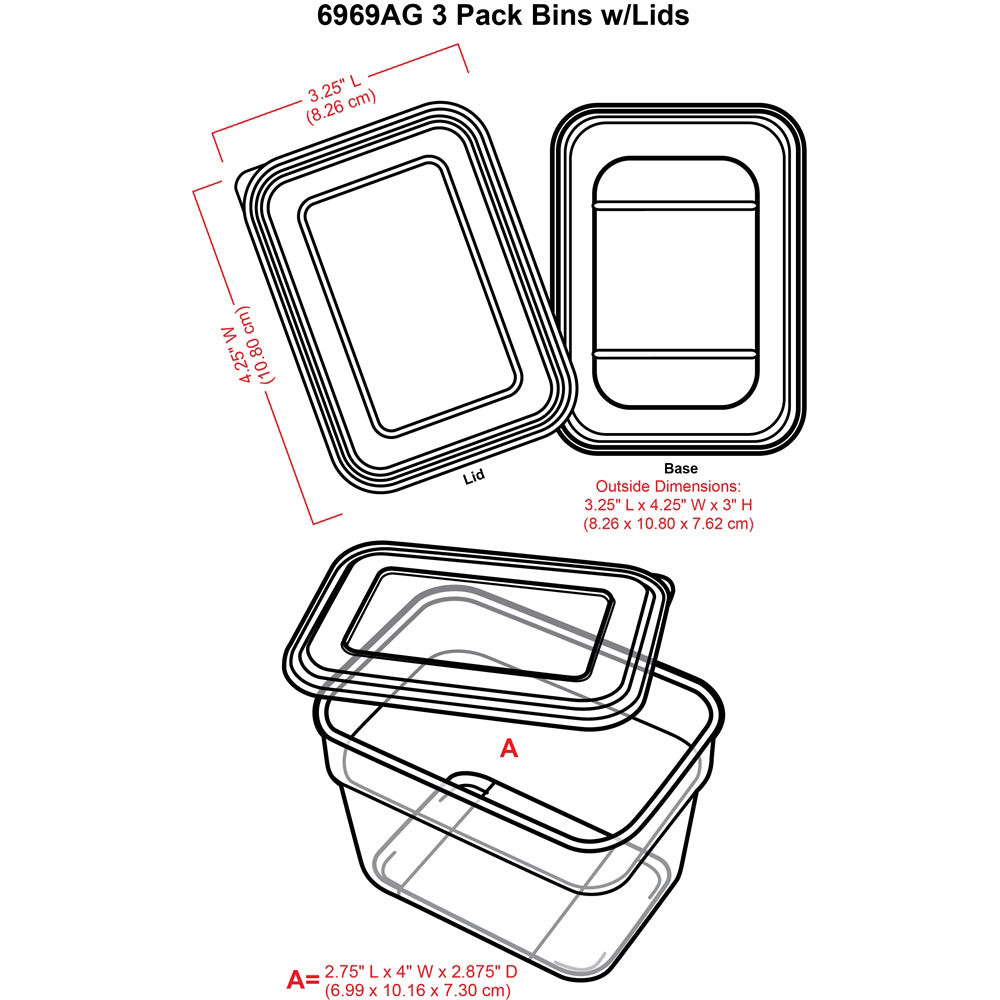 6969AG 3 Pack Bins w/Lids

3.25" L
(8.26 cm)

4.25" W
(10.80 cm)

Lid

Base
Outside Dimensions:
3.25" L x 4.25" W x 3" H
(8.26 x 10.80 x 7.62 cm)

A

A= 2.75" L x 4" W x 2.875" D
(6.99 x 10.16 x 7.30 cm)