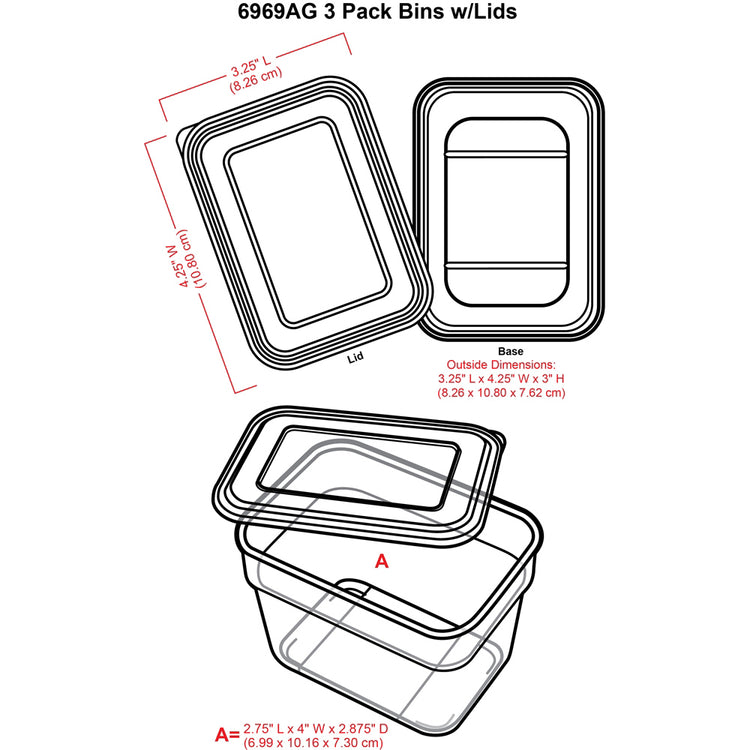 6969AG 3 Pack Bins w/Lids

3.25" L
(8.26 cm)

4.25" W
(10.80 cm)

Lid

Base
Outside Dimensions:
3.25" L x 4.25" W x 3" H
(8.26 x 10.80 x 7.62 cm)

A

A= 2.75" L x 4" W x 2.875" D
(6.99 x 10.16 x 7.30 cm)