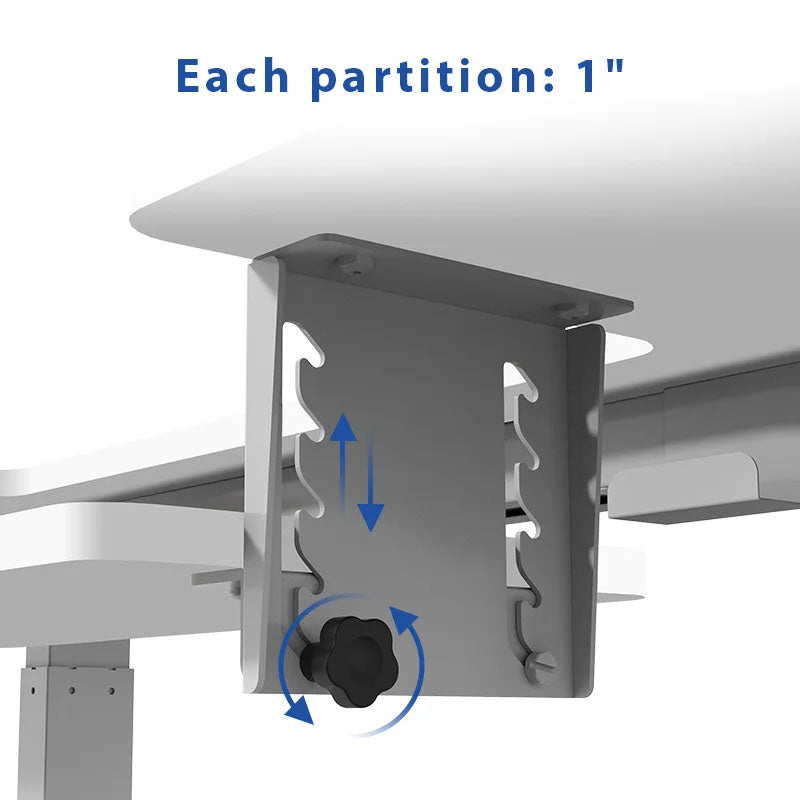 Each partition: 1"