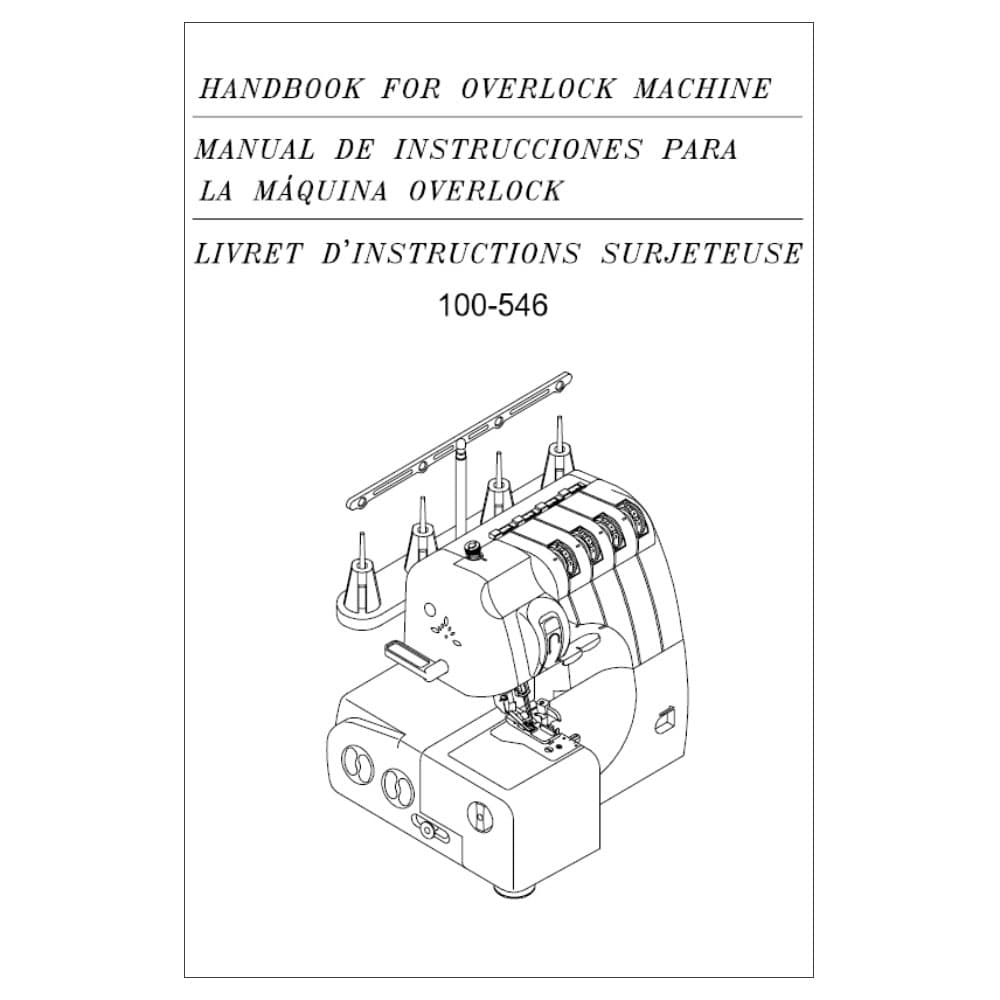 HANDBOOK FOR OVERLOCK MACHINE

MANUAL DE INSTRUCCIONES PARA LA MÁQUINA OVERLOCK

LIVRET D'INSTRUCTIONS SURJETEUSE

100-546