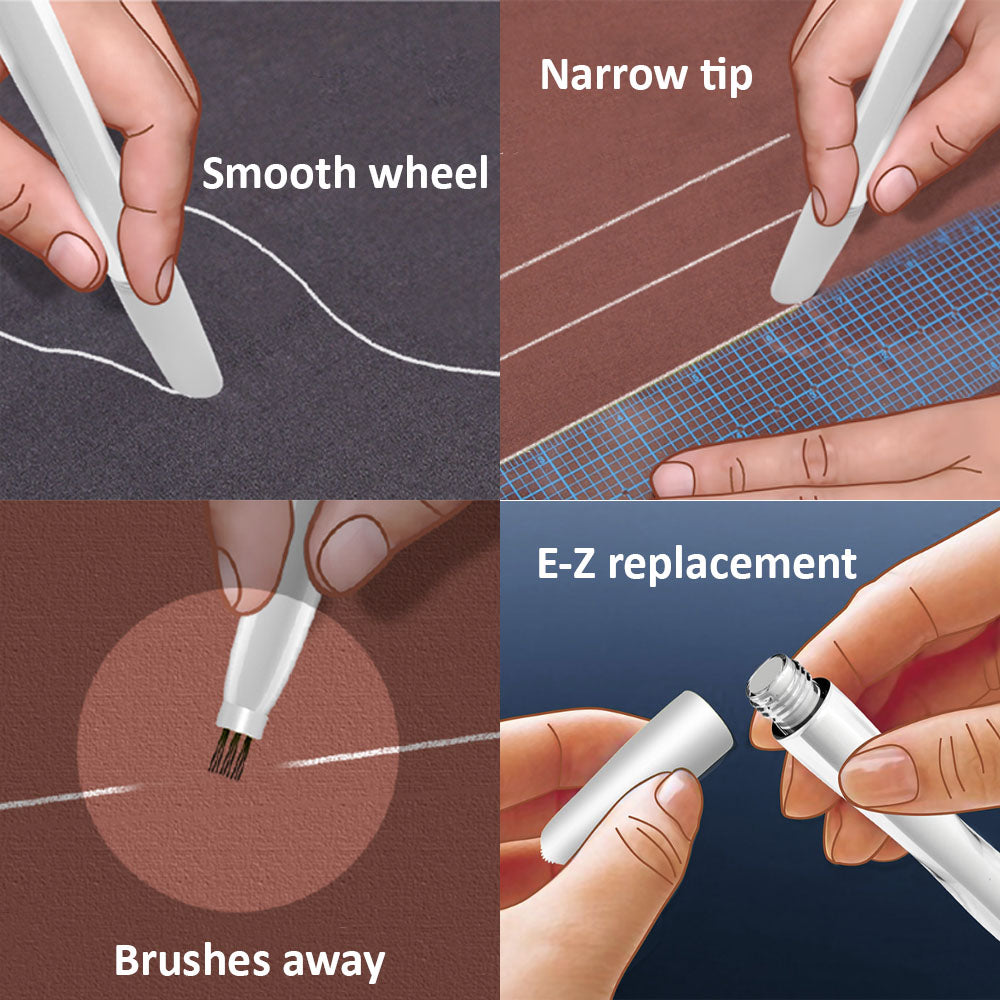 Smooth wheel

Narrow tip

Brushes away

E-Z replacement