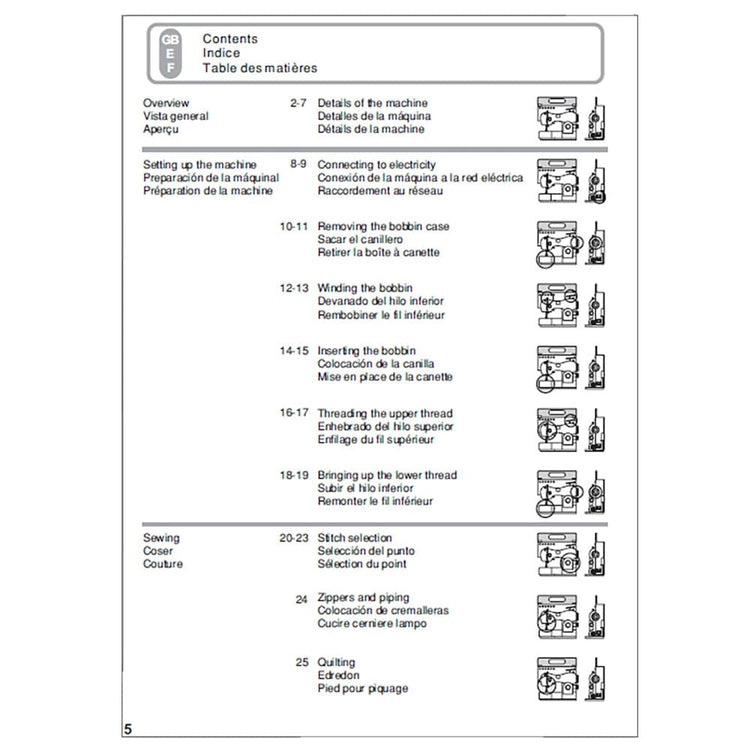 GB
E
F
Contents
Indice
Table des matières

Overview
Vista general
Aperçu

2-7 Details of the machine
Detalles de la máquina
Détails de la machine

Setting up the machine
Preparación de la máquinal
Préparation de la machine

8-9 Connecting to electricity
Conexión de la máquina a la red eléctrica
Raccordement au réseau

10-11 Removing the bobbin case
Sacar el canillero
Retirer la boîte à canette

12-13 Winding the bobbin
Devanado del hilo inferior
Rembobiner le fil inférieur

14-15 Inserting the bobbin
Colocación de la canilla
Mise en place de la canette

16-17 Threading the upper thread
Enhebrado del hilo superior
Enfilage du fil supérieur

18-19 Bringing up the lower thread
Subir el hilo inferior
Remonter le fil inférieur

Sewing
Coser
Couture

20-23 Stitch selection
Selección del punto
Sélection du point

24 Zippers and piping
Colocación de cremalleras
Cucire cerniere lampo

25 Quilting
Edredon
Pied pour piquage

5