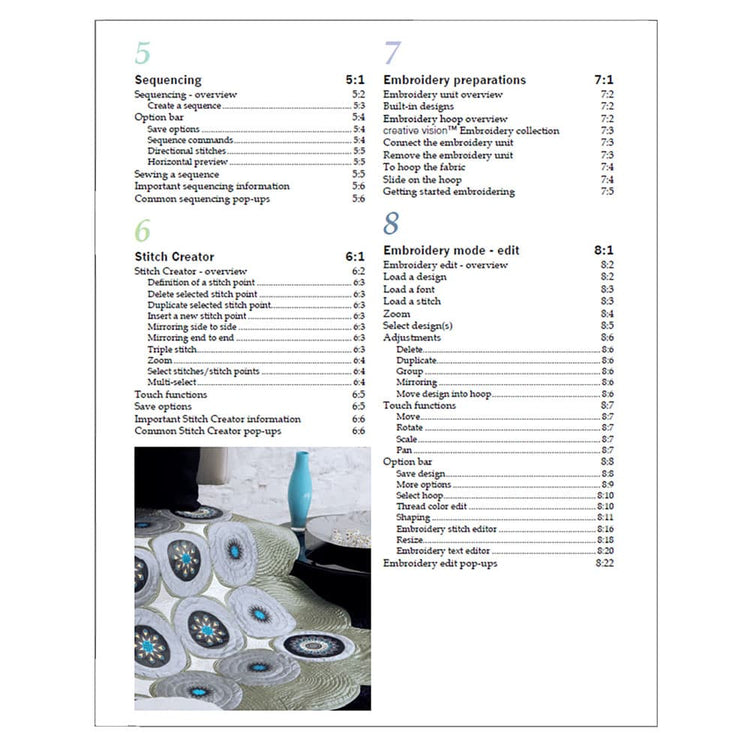 5

Sequencing 5:1

Sequencing - overview 5:2
Create a sequence 5:3
Option bar 5:4
Save options 5:4
Sequence commands 5:4
Directional stitches 5:5
Horizontal preview 5:5
Sewing a sequence 5:5
Important sequencing information 5:6
Common sequencing pop-ups 5:6

6

Stitch Creator 6:1

Stitch Creator - overview 6:2
Definition of a stitch point 6:3
Delete selected stitch point 6:3
Duplicate selected stitch point 6:3
Insert a new stitch point 6:3
Mirroring side to side 6:3
Mirroring end to end 6:3
Triple stitch 6:3
Zoom 6:4
Select stitches/stitch points 6:4
Multi-select 6:4
Touch functions 6:5
Save options 6:5
Important Stitch Creator information 6:6
Common Stitch Creator pop-ups 6:6

7

Embroidery preparations 7:1

Embroidery unit overview 7:2
Built-in designs 7:2
Embroidery hoop overview 7:2
creative vision™ Embroidery collection 7:3
Connect the embroidery unit 7:3
Remove the embroidery unit 7:3
To hoop the fabric 7:4
Slide on the hoop 7:4
Getting started embroidering 7:5

8

Embroidery mode - edit 8:1

Embroidery edit - overview 8:2
Load a design 8:2
Load a font 8:3
Load a stitch 8:3
Zoom 8:4
Select design(s) 8:5
Adjustments 8:6
Delete 8:6
Duplicate 8:6
Group 8:6
Mirroring 8:6
Move design into hoop 8:6
Touch functions 8:7
Move 8:7
Rotate 8:7
Scale 8:7
Pan 8:7
Option bar 8:8
Save design 8:8
More options 8:9
Select hoop 8:10
Thread color edit 8:10
Shaping 8:11
Embroidery stitch editor 8:16
Resize 8:18
Embroidery text editor 8:20
Embroidery edit pop-ups 8:22