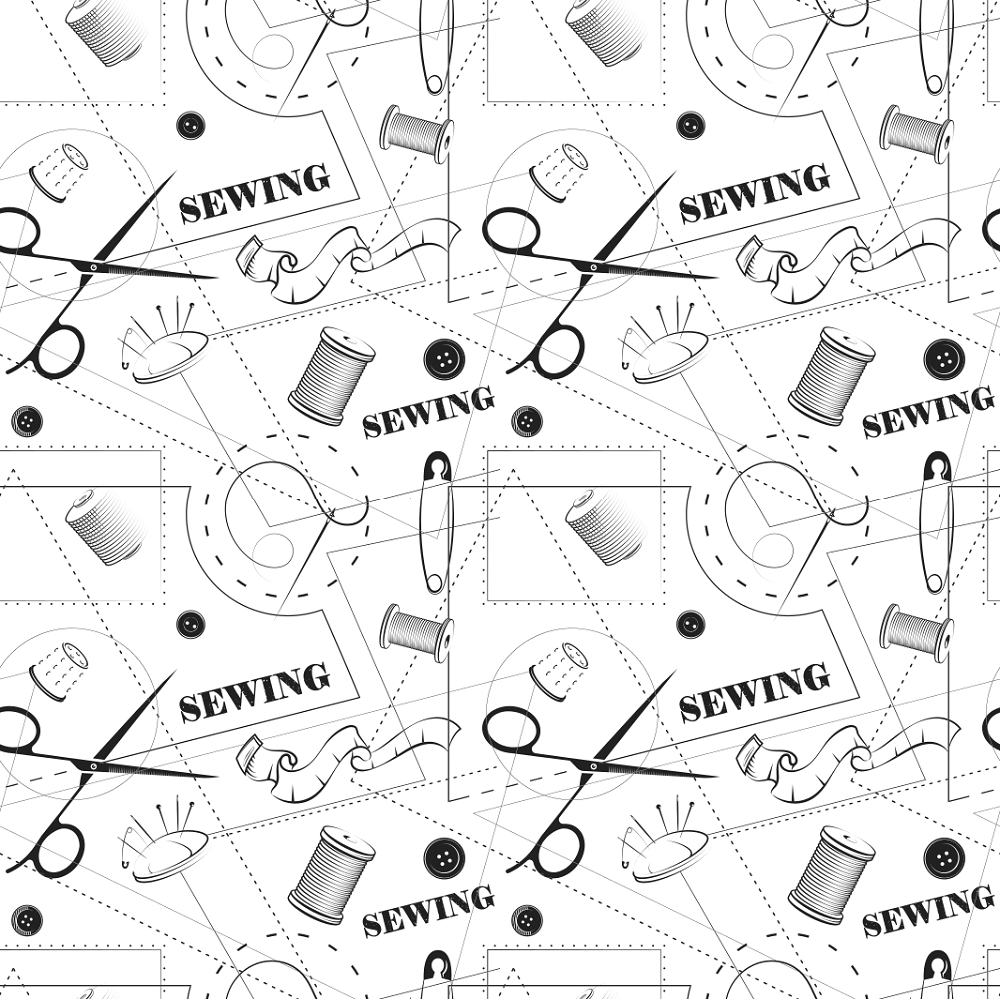 SEWING

SEWING

SEWING

SEWING

SEWING

SEWING

SEWING

SEWING