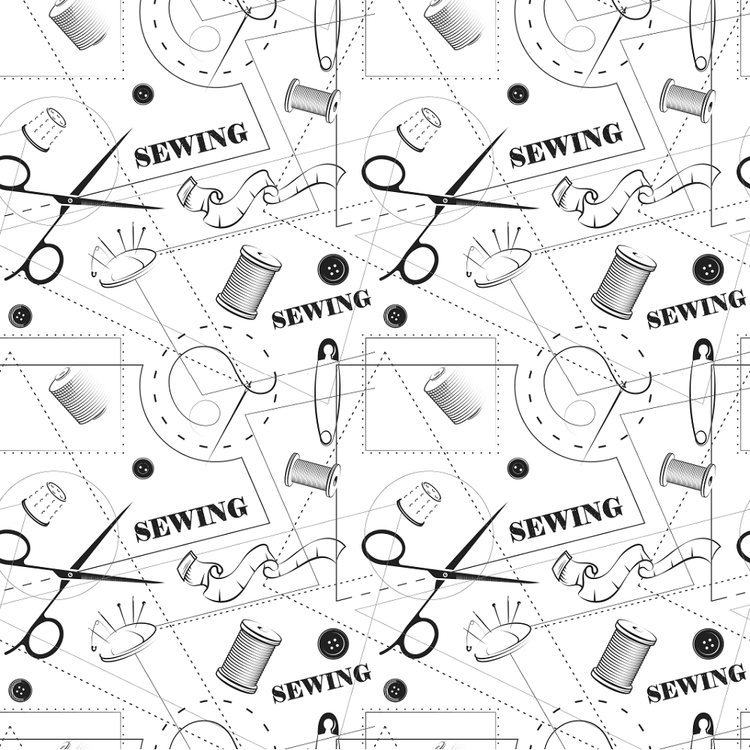 SEWING
SEWING
SEWING
SEWING
SEWING
SEWING
SEWING
SEWING