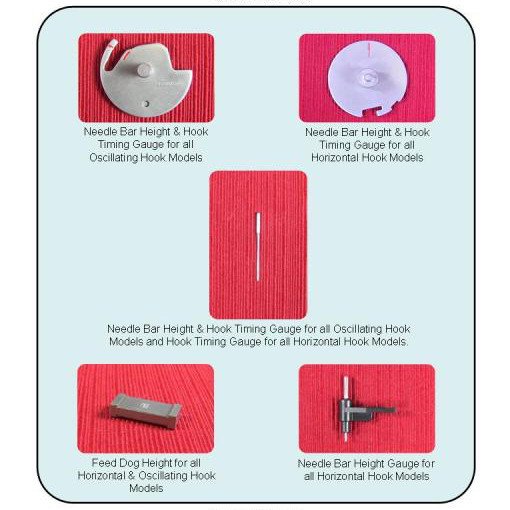 Needle Bar Height & Hook Timing Gauge for all Oscillating Hook Models

Needle Bar Height & Hook Timing Gauge for all Horizontal Hook Models

Needle Bar Height & Hook Timing Gauge for all Oscillating Hook Models and Hook Timing Gauge for all Horizontal Hook Models.

Feed Dog Height for all Horizontal & Oscillating Hook Models

Needle Bar Height Gauge for all Horizontal Hook Models